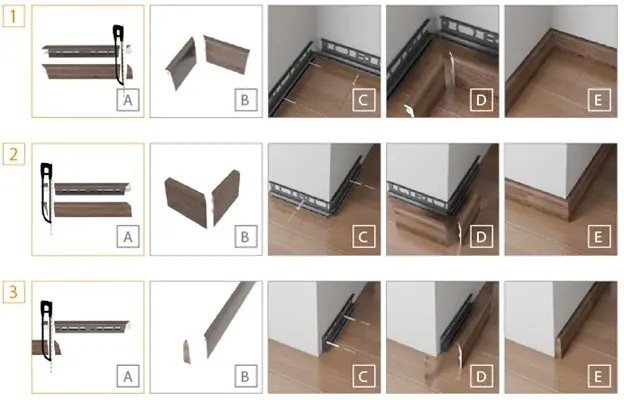 1
A
B
C
D
E
2
A
B
C
D
E
3
A
B
C
D
E